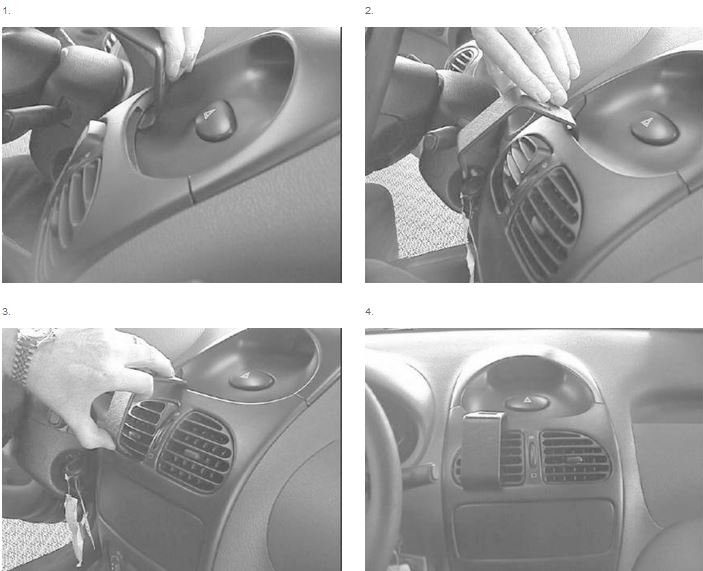 1.

2.

3.

4.