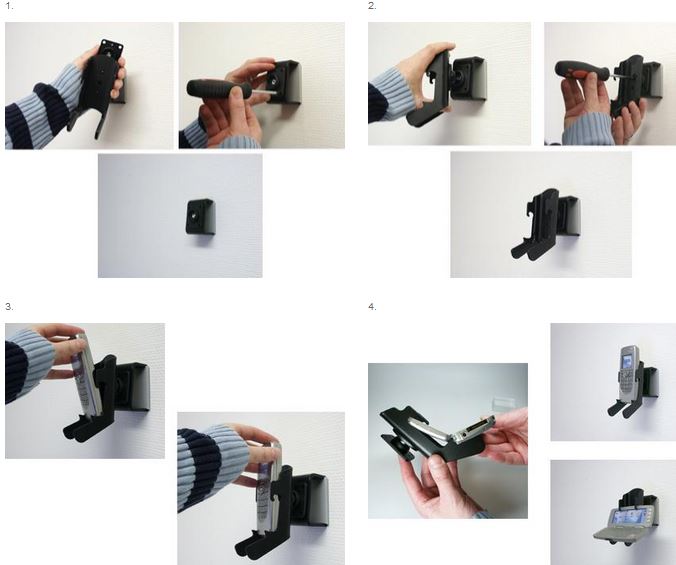 1.

2.

3.

4.